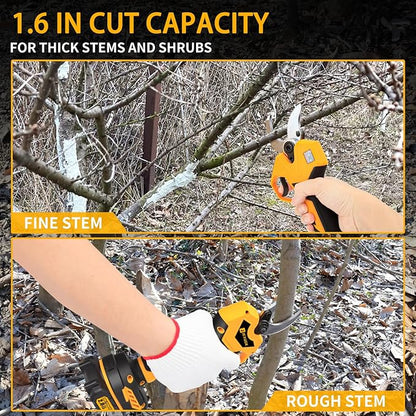 1.6 IN CUT CAPACITY
FOR THICK STEMS AND SHRUBS

FINE STEM

ROUGH STEM