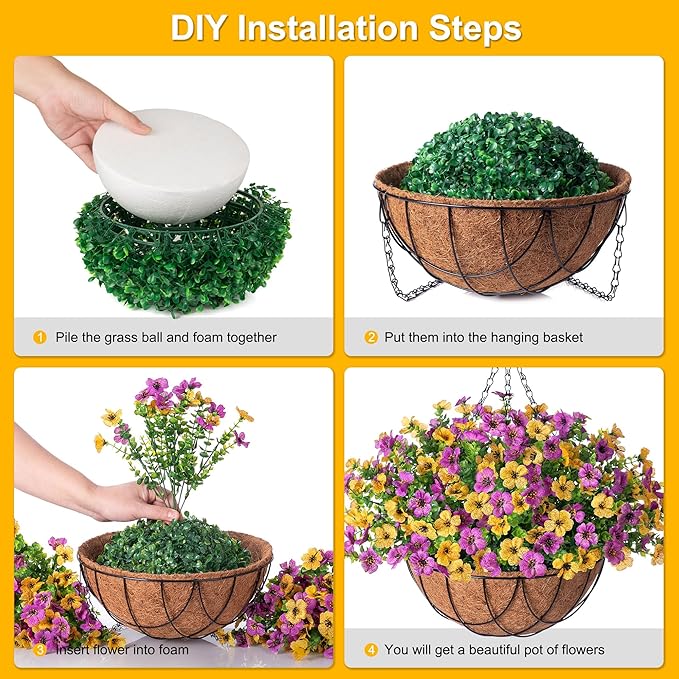 DIY Installation Steps

1 Pile the grass ball and foam together

2 Put them into the hanging basket

3 Insert flower into foam

4 You will get a beautiful pot of flowers