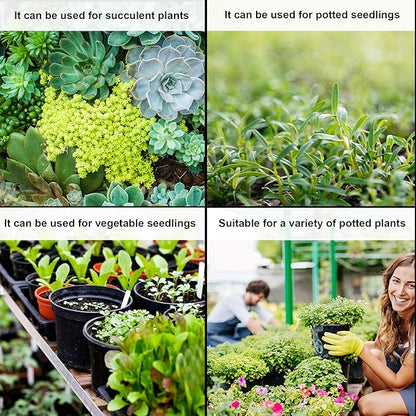 It can be used for succulent plants

It can be used for potted seedlings

It can be used for vegetable seedlings

Suitable for a variety of potted plants