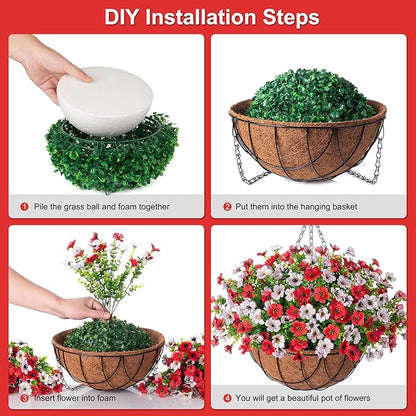 DIY Installation Steps

1 Pile the grass ball and foam together

2 Put them into the hanging basket

3 Insert flower into foam

4 You will get a beautiful pot of flowers