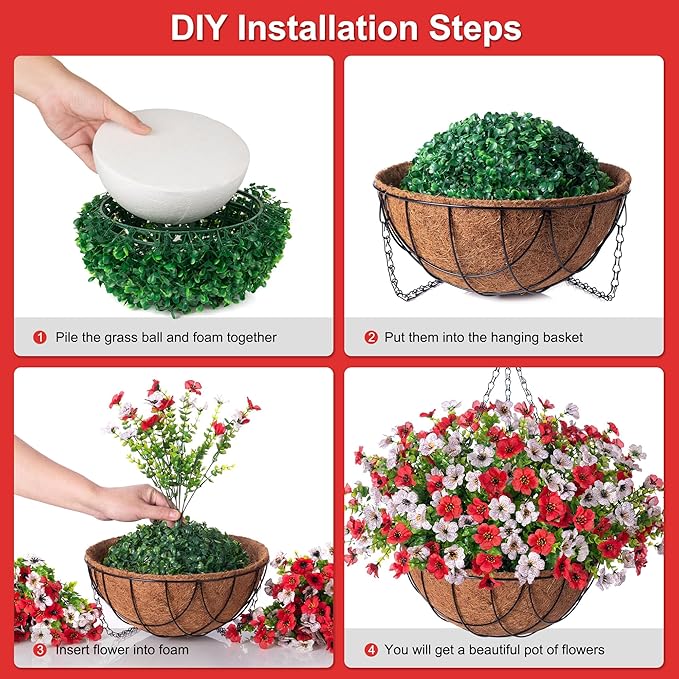 DIY Installation Steps

1 Pile the grass ball and foam together

2 Put them into the hanging basket

3 Insert flower into foam

4 You will get a beautiful pot of flowers