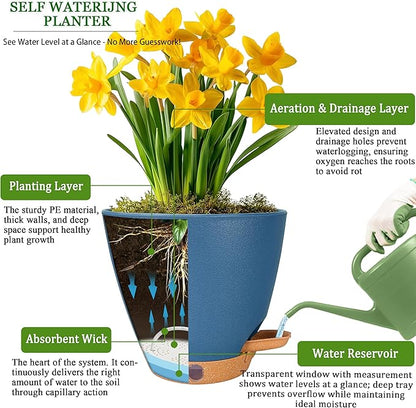 SELF WATERIJNG PLANTER

See Water Level at a Glance - No More Guesswork!

Aeration & Drainage Layer

Elevated design and drainage holes prevent waterlogging, ensuring oxygen reaches the roots to avoid rot

Planting Layer

The sturdy PE material, thick walls, and deep space support healthy plant growth

Absorbent Wick

The heart of the system. It continuously delivers the right amount of water to the soil through capillary action

Water Reservoir

Transparent window with measurement shows water levels at a glance; deep tray prevents overflow while maintaining ideal moisture