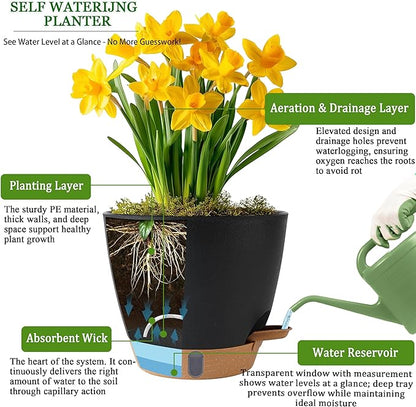 SELF WATERIJNG PLANTER

See Water Level at a Glance - No More Guesswork!

Aeration & Drainage Layer

Elevated design and drainage holes prevent waterlogging, ensuring oxygen reaches the roots to avoid rot

Planting Layer

The sturdy PE material, thick walls, and deep space support healthy plant growth

Absorbent Wick

The heart of the system. It continuously delivers the right amount of water to the soil through capillary action

Water Reservoir

Transparent window with measurement shows water levels at a glance; deep tray prevents overflow while maintaining ideal moisture