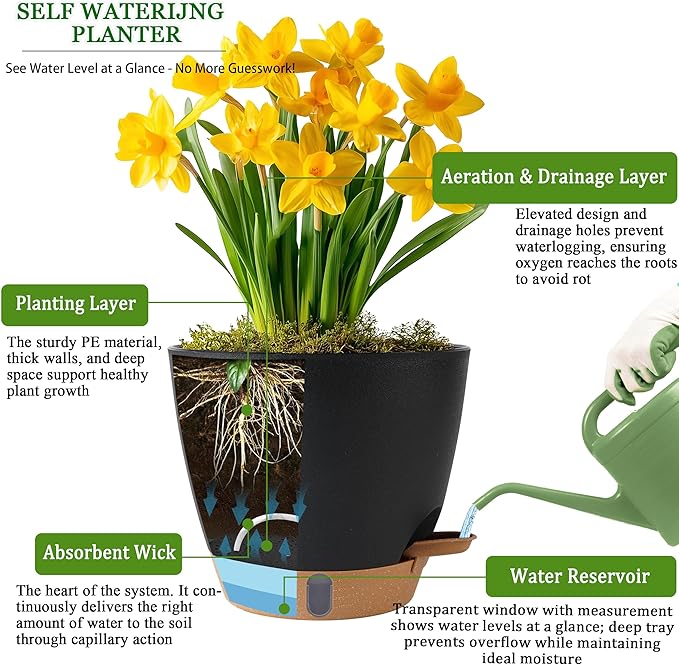 SELF WATERIJNG PLANTER

See Water Level at a Glance - No More Guesswork!

Aeration & Drainage Layer

Elevated design and drainage holes prevent waterlogging, ensuring oxygen reaches the roots to avoid rot

Planting Layer

The sturdy PE material, thick walls, and deep space support healthy plant growth

Absorbent Wick

The heart of the system. It continuously delivers the right amount of water to the soil through capillary action

Water Reservoir

Transparent window with measurement shows water levels at a glance; deep tray prevents overflow while maintaining ideal moisture