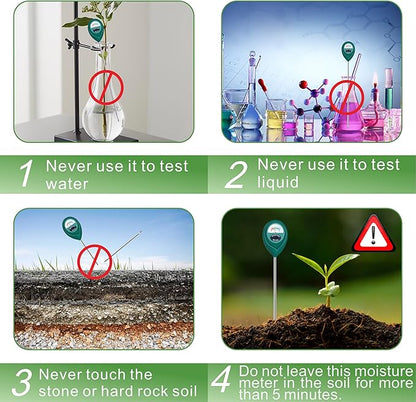 1 Never use it to test water

2 Never use it to test liquid

3 Never touch the stone or hard rock soil

4 Do not leave this moisture meter in the soil for more than 5 minutes.