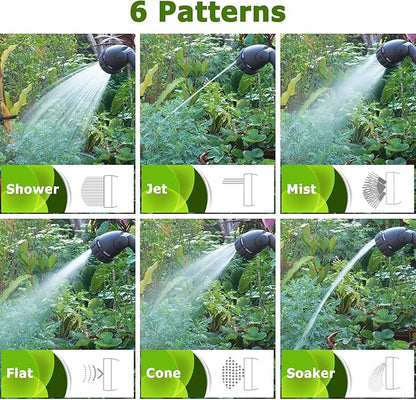 6 Patterns

Shower

Jet

Mist

Flat

Cone

Soaker