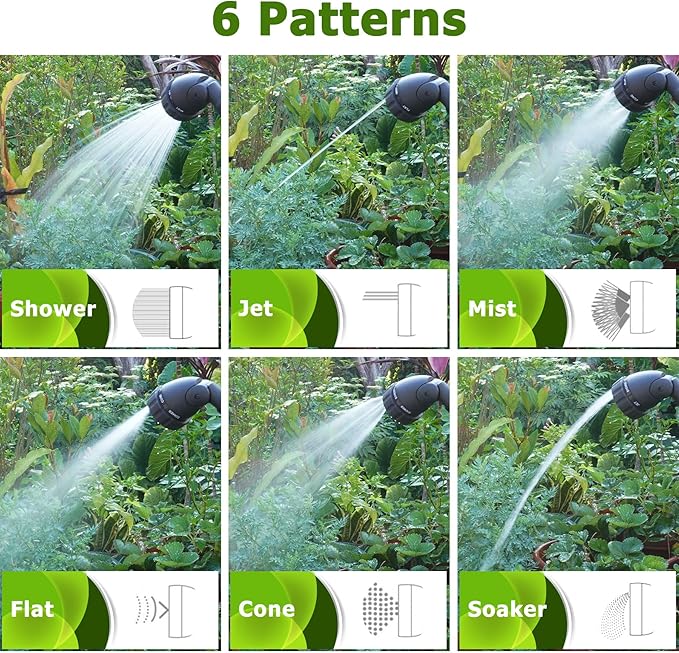 6 Patterns

Shower

Jet

Mist

Flat

Cone

Soaker