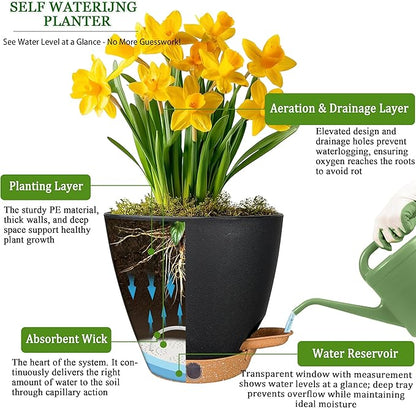 SELF WATERIJNG PLANTER

See Water Level at a Glance - No More Guesswork!

Aeration & Drainage Layer

Elevated design and drainage holes prevent waterlogging, ensuring oxygen reaches the roots to avoid rot

Planting Layer

The sturdy PE material, thick walls, and deep space support healthy plant growth

Absorbent Wick

The heart of the system. It continuously delivers the right amount of water to the soil through capillary action

Water Reservoir

Transparent window with measurement shows water levels at a glance; deep tray prevents overflow while maintaining ideal moisture