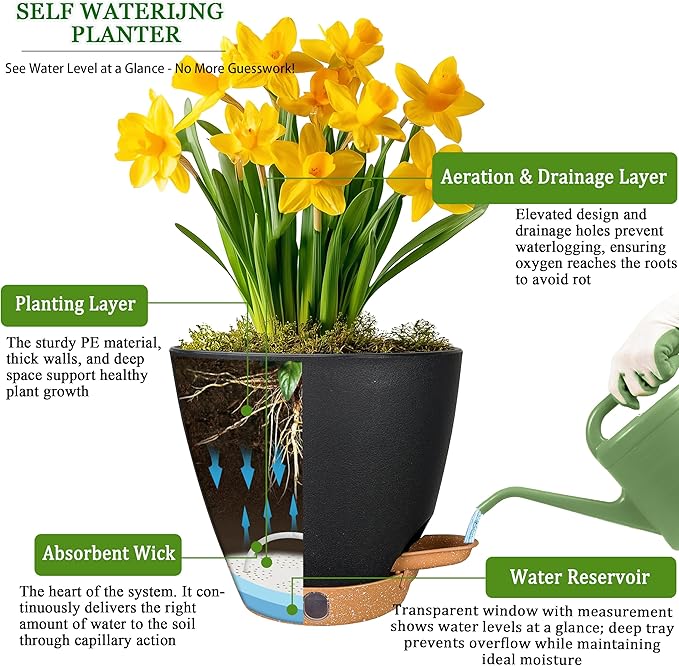 SELF WATERIJNG PLANTER

See Water Level at a Glance - No More Guesswork!

Aeration & Drainage Layer

Elevated design and drainage holes prevent waterlogging, ensuring oxygen reaches the roots to avoid rot

Planting Layer

The sturdy PE material, thick walls, and deep space support healthy plant growth

Absorbent Wick

The heart of the system. It continuously delivers the right amount of water to the soil through capillary action

Water Reservoir

Transparent window with measurement shows water levels at a glance; deep tray prevents overflow while maintaining ideal moisture