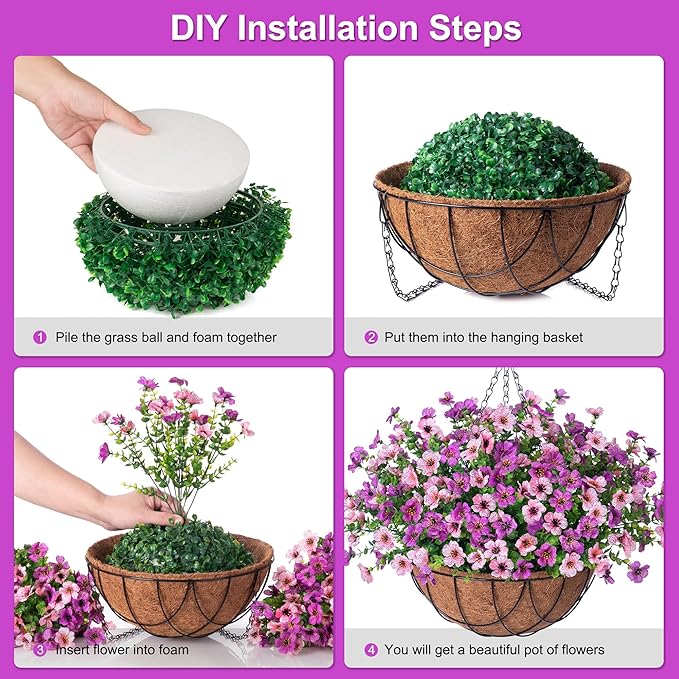 DIY Installation Steps

1 Pile the grass ball and foam together

2 Put them into the hanging basket

3 Insert flower into foam

4 You will get a beautiful pot of flowers