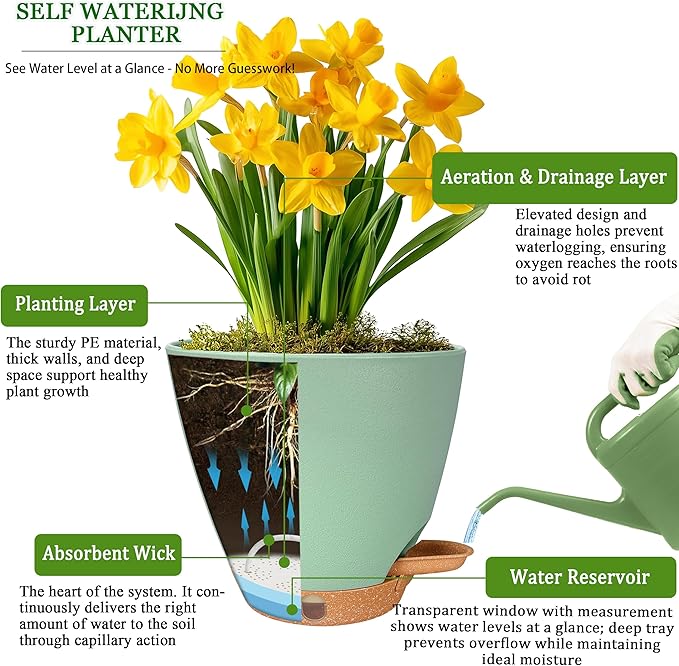 SELF WATERIJNG PLANTER

See Water Level at a Glance - No More Guesswork!

Aeration & Drainage Layer

Elevated design and drainage holes prevent waterlogging, ensuring oxygen reaches the roots to avoid rot

Planting Layer

The sturdy PE material, thick walls, and deep space support healthy plant growth

Absorbent Wick

The heart of the system. It continuously delivers the right amount of water to the soil through capillary action

Water Reservoir

Transparent window with measurement shows water levels at a glance; deep tray prevents overflow while maintaining ideal moisture