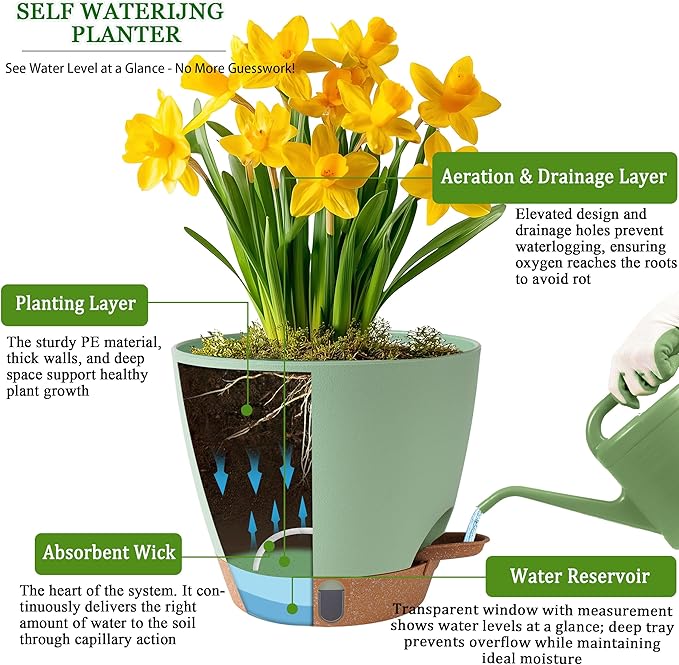 SELF WATERIJNG PLANTER

See Water Level at a Glance - No More Guesswork!

Aeration & Drainage Layer

Elevated design and drainage holes prevent waterlogging, ensuring oxygen reaches the roots to avoid rot

Planting Layer

The sturdy PE material, thick walls, and deep space support healthy plant growth

Absorbent Wick

The heart of the system. It continuously delivers the right amount of water to the soil through capillary action

Water Reservoir

Transparent window with measurement shows water levels at a glance; deep tray prevents overflow while maintaining ideal moisture