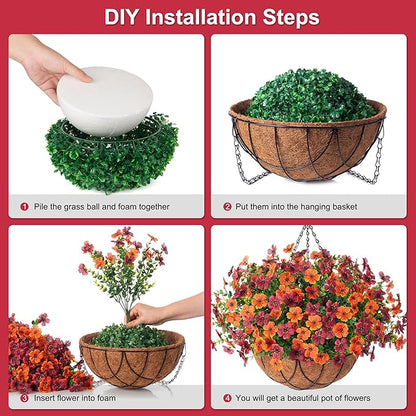 DIY Installation Steps

1 Pile the grass ball and foam together

2 Put them into the hanging basket

3 Insert flower into foam

4 You will get a beautiful pot of flowers