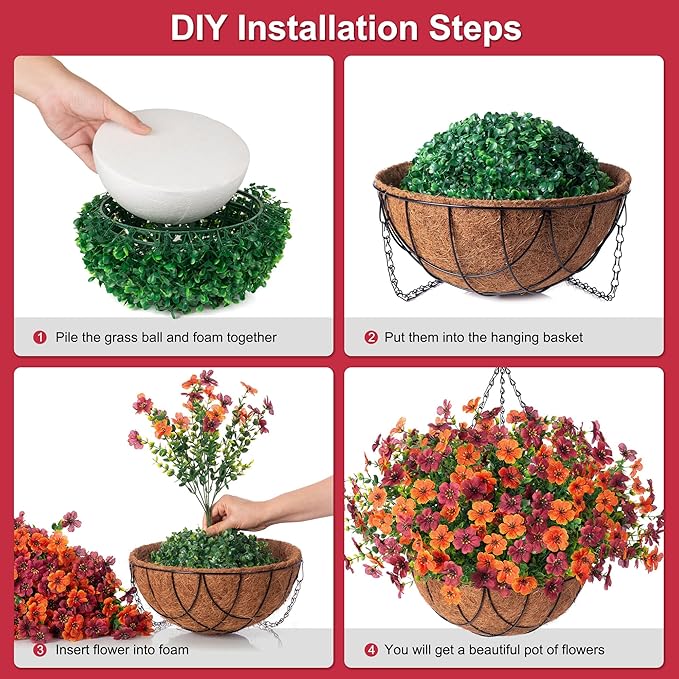 DIY Installation Steps

1 Pile the grass ball and foam together

2 Put them into the hanging basket

3 Insert flower into foam

4 You will get a beautiful pot of flowers