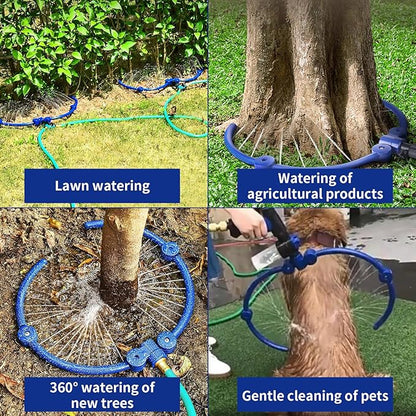 Lawn watering

Watering of agricultural products

360° watering of new trees

Gentle cleaning of pets