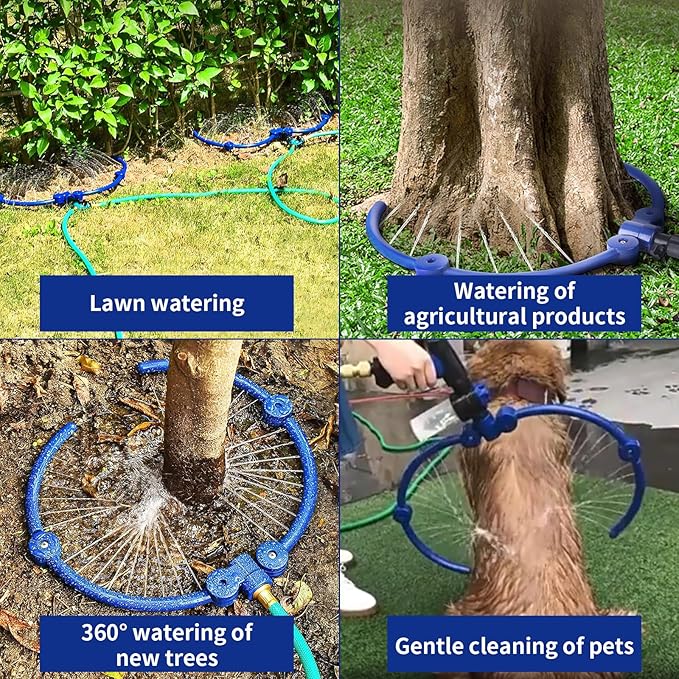 Lawn watering

Watering of agricultural products

360° watering of new trees

Gentle cleaning of pets