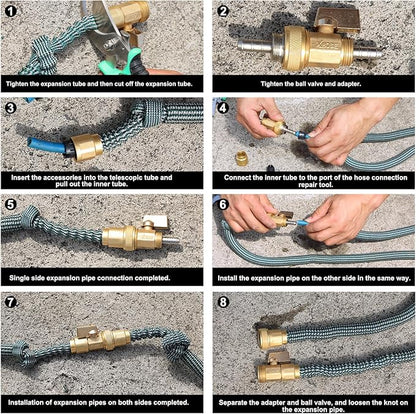 1
Tighten the expansion tube and then cut off the expansion tube.

2
Tighten the ball valve and adapter.

3
Insert the accessories into the telescopic tube and pull out the inner tube.

4
Connect the inner tube to the port of the hose connection repair tool.

5
Single side expansion pipe connection completed.

6
Install the expansion pipe on the other side in the same way.

7
Installation of expansion pipes on both sides completed.

8
Separate the adapter and ball valve, and loosen the knot on the expansion pipe.