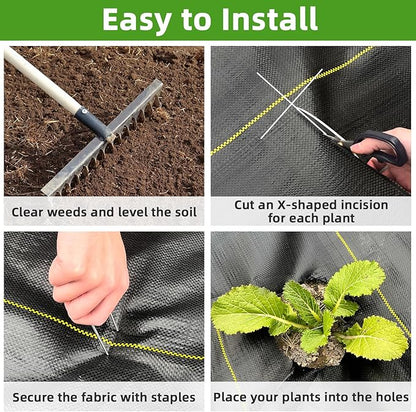 Easy to Install

Clear weeds and level the soil

Cut an X-shaped incision for each plant

Secure the fabric with staples

Place your plants into the holes