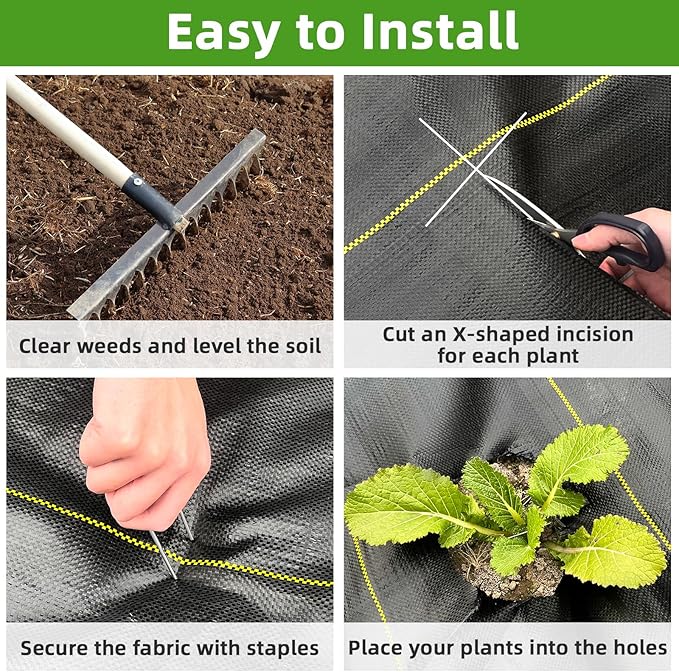 Easy to Install

Clear weeds and level the soil

Cut an X-shaped incision for each plant

Secure the fabric with staples

Place your plants into the holes