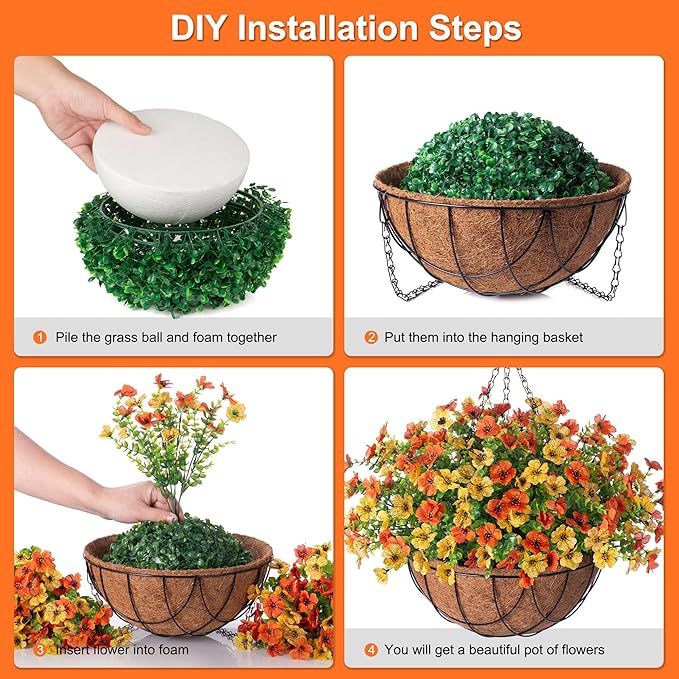 DIY Installation Steps

1 Pile the grass ball and foam together

2 Put them into the hanging basket

3 Insert flower into foam

4 You will get a beautiful pot of flowers