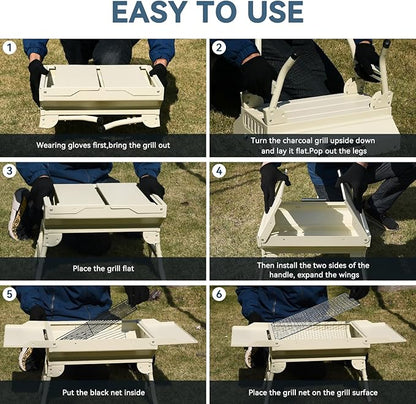 EASY TO USE

1
Wearing gloves first,bring the grill out

2
Turn the charcoal grill upside down and lay it flat.Pop out the legs

3
Place the grill flat

4
Then install the two sides of the handle, expand the wings

5
Put the black net inside

6
Place the grill net on the grill surface