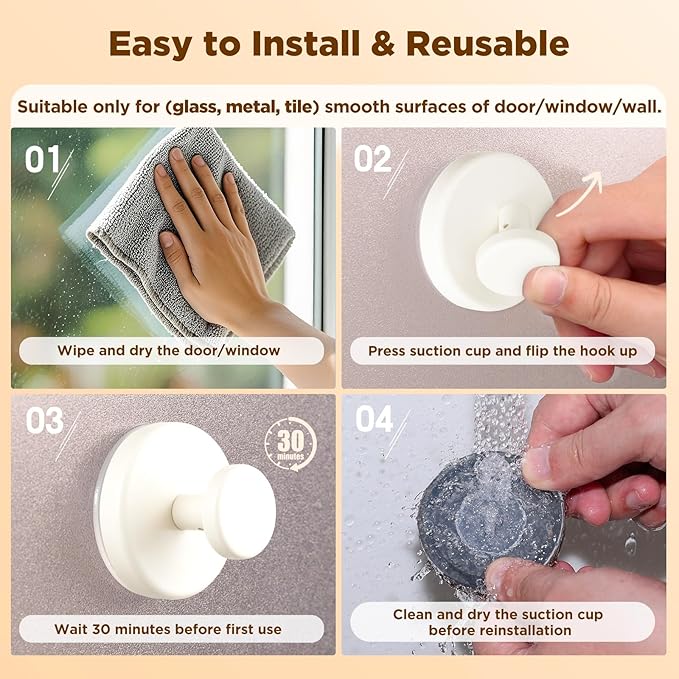 Easy to Install & Reusable

Suitable only for (glass, metal, tile) smooth surfaces of door/window/wall.

01

Wipe and dry the door/window

02

Press suction cup and flip the hook up

03

30 minutes

Wait 30 minutes before first use

04

Clean and dry the suction cup before reinstallation