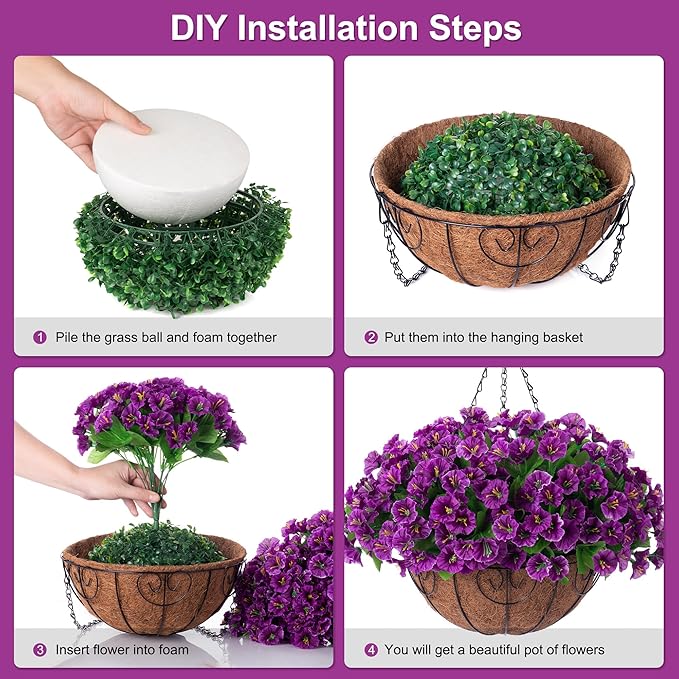 DIY Installation Steps

1 Pile the grass ball and foam together

2 Put them into the hanging basket

3 Insert flower into foam

4 You will get a beautiful pot of flowers