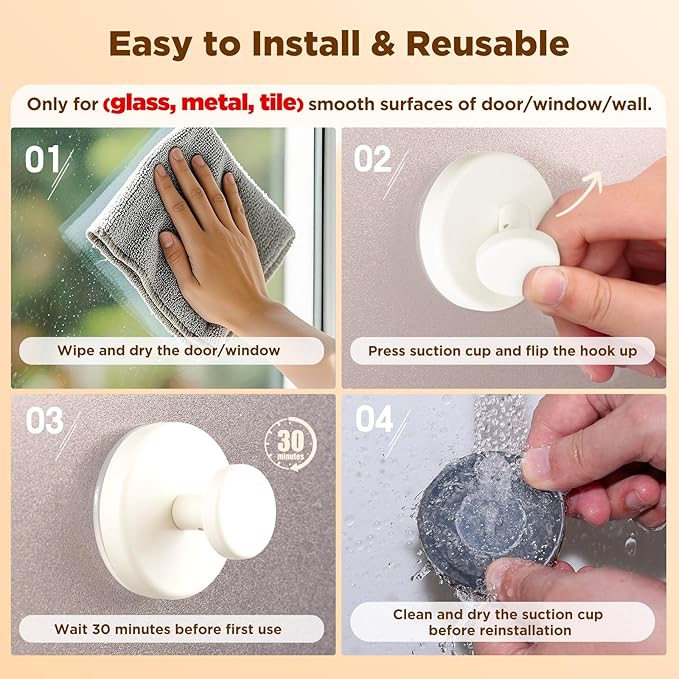 Easy to Install & Reusable

Only for (glass, metal, tile) smooth surfaces of door/window/wall.

01

Wipe and dry the door/window

02

Press suction cup and flip the hook up

03

30 minutes

Wait 30 minutes before first use

04

Clean and dry the suction cup before reinstallation