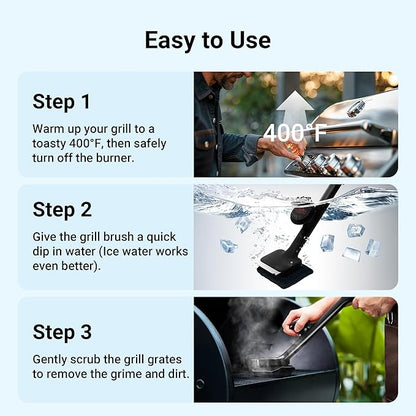 Easy to Use

Step 1

Warm up your grill to a toasty 400°F, then safely turn off the burner.

400°F

Step 2

Give the grill brush a quick dip in water (Ice water works even better).

Step 3

Gently scrub the grill grates to remove the grime and dirt.