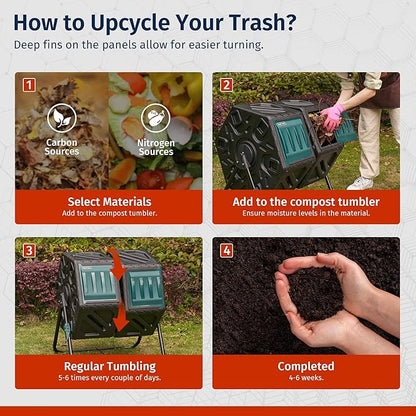 How to Upcycle Your Trash?

Deep fins on the panels allow for easier turning.

1

Carbon Sources

Nitrogen Sources

Select Materials
Add to the compost tumbler.

2

Add to the compost tumbler
Ensure moisture levels in the material.

3

Regular Tumbling
5-6 times every couple of days.

4

Completed
4-6 weeks.