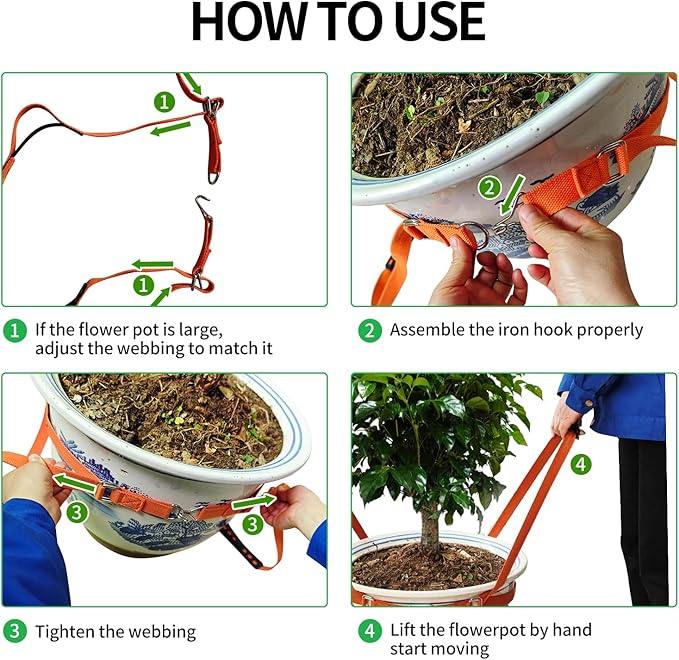 HOW TO USE

1

1

2

1 If the flower pot is large, adjust the webbing to match it

2 Assemble the iron hook properly

3

3

4

3 Tighten the webbing

4 Lift the flowerpot by hand start moving