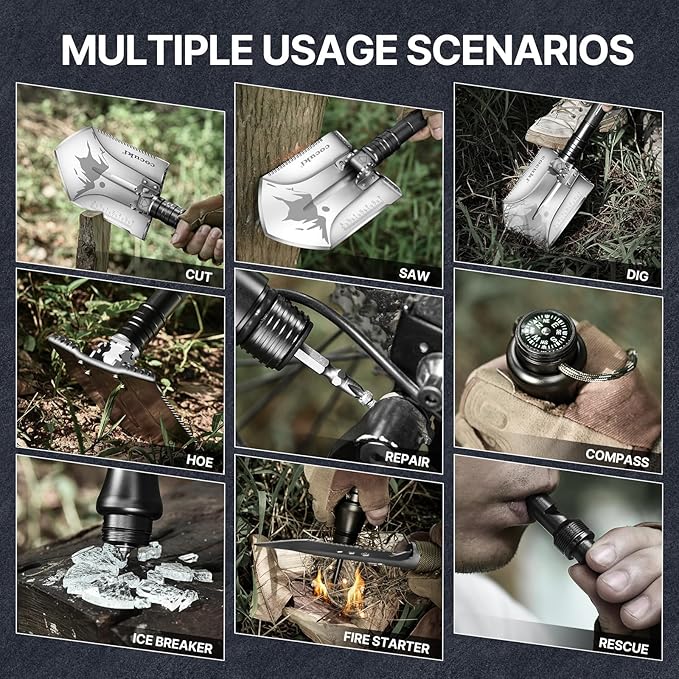 MULTIPLE USAGE SCENARIOS

CUT

SAW

DIG

HOE

REPAIR

COMPASS

ICE BREAKER

FIRE STARTER

RESCUE