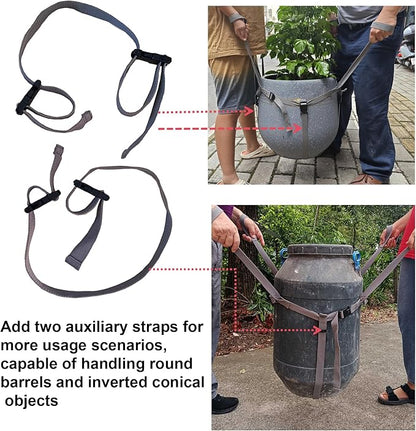 Add two auxiliary straps for more usage scenarios, capable of handling round barrels and inverted conical objects