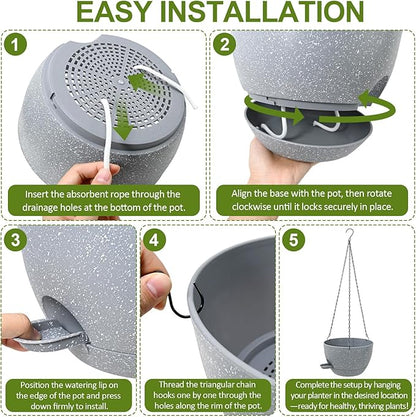 EASY INSTALLATION

1

Insert the absorbent rope through the drainage holes at the bottom of the pot.

2

Align the base with the pot, then rotate clockwise until it locks securely in place.

3

Position the watering lip on the edge of the pot and press down firmly to install.

4

Thread the triangular chain hooks one by one through the holes along the rim of the pot.

5

Complete the setup by hanging your planter in the desired location —ready for healthy, thriving plants!