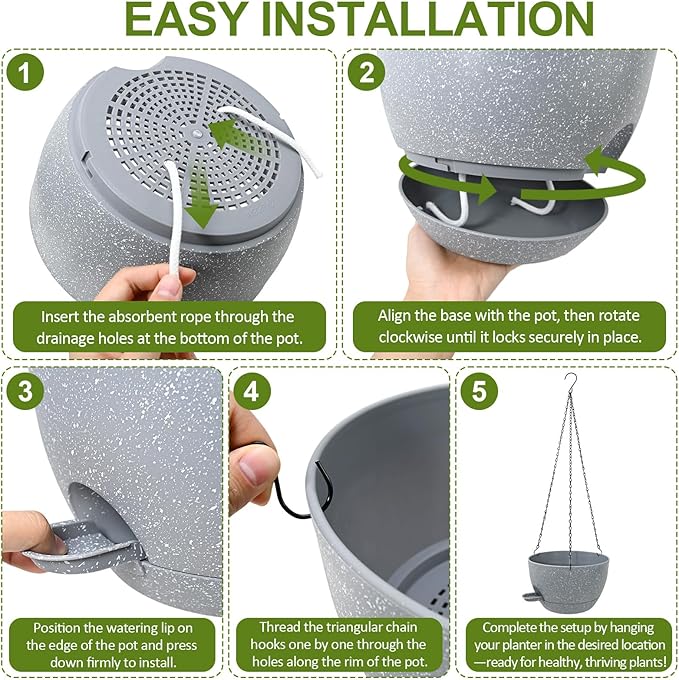 EASY INSTALLATION

1

Insert the absorbent rope through the drainage holes at the bottom of the pot.

2

Align the base with the pot, then rotate clockwise until it locks securely in place.

3

Position the watering lip on the edge of the pot and press down firmly to install.

4

Thread the triangular chain hooks one by one through the holes along the rim of the pot.

5

Complete the setup by hanging your planter in the desired location —ready for healthy, thriving plants!