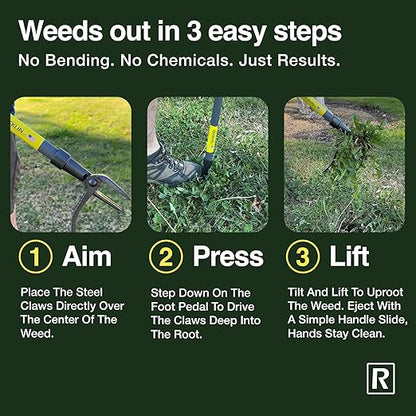 Weeds out in 3 easy steps
No Bending. No Chemicals. Just Results.

1 Aim
Place The Steel Claws Directly Over The Center Of The Weed.

2 Press
Step Down On The Foot Pedal To Drive The Claws Deep Into The Root.

3 Lift
Tilt And Lift To Uproot The Weed. Eject With A Simple Handle Slide, Hands Stay Clean.

R