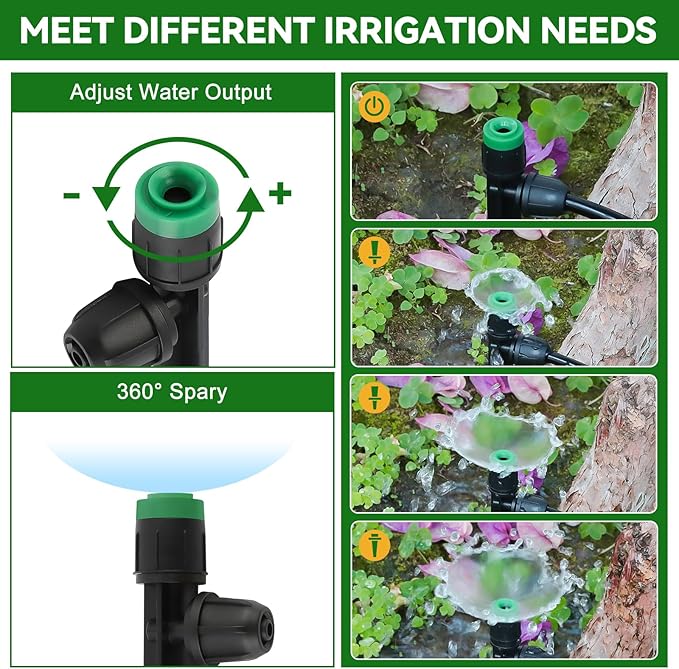 MEET DIFFERENT IRRIGATION NEEDS

Adjust Water Output

-

+

360° Spary