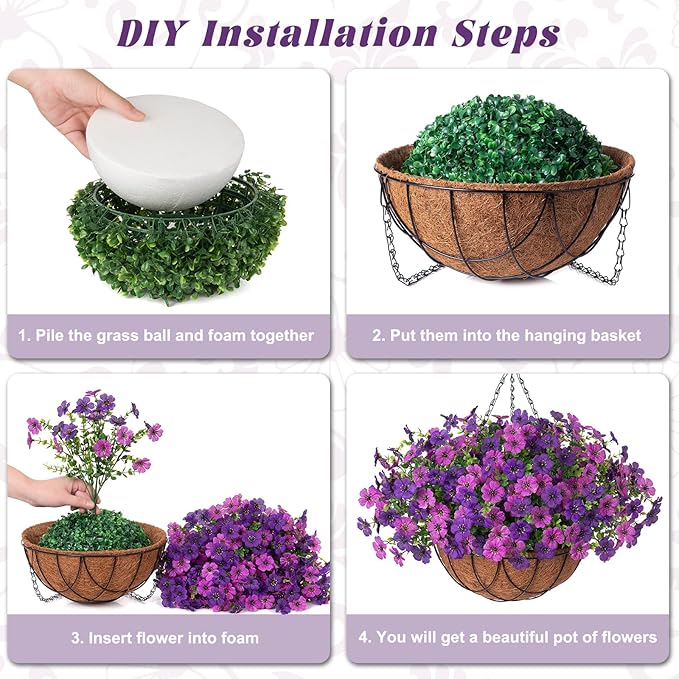 DIY Installation Steps

1. Pile the grass ball and foam together

2. Put them into the hanging basket

3. Insert flower into foam

4. You will get a beautiful pot of flowers