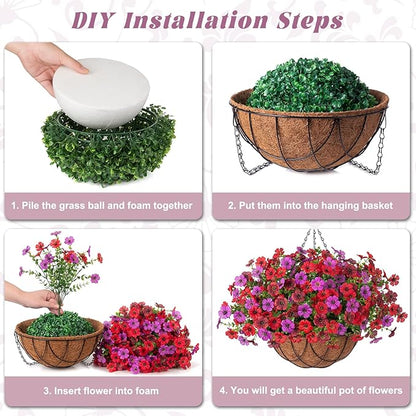 DIY Installation Steps

1. Pile the grass ball and foam together

2. Put them into the hanging basket

3. Insert flower into foam

4. You will get a beautiful pot of flowers