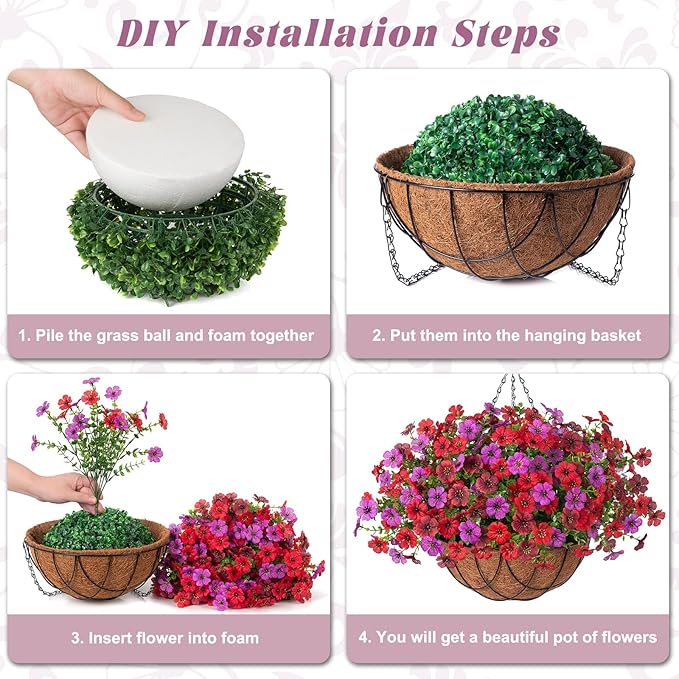 DIY Installation Steps

1. Pile the grass ball and foam together

2. Put them into the hanging basket

3. Insert flower into foam

4. You will get a beautiful pot of flowers