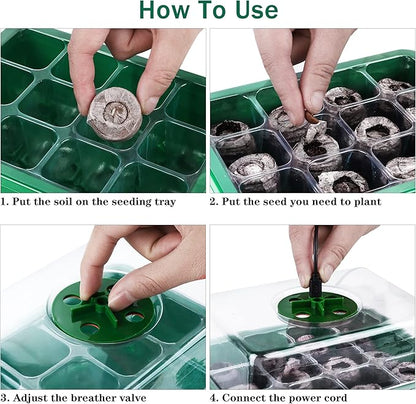 How To Use

1. Put the soil on the seeding tray

2. Put the seed you need to plant

3. Adjust the breather valve

4. Connect the power cord