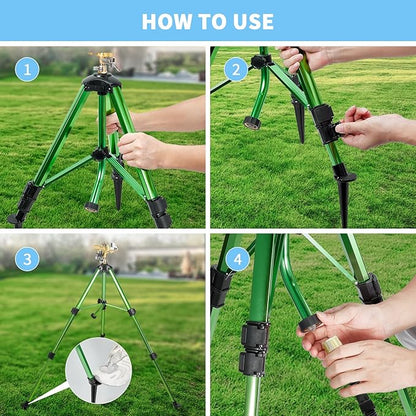 HOW TO USE

1

2

3

4