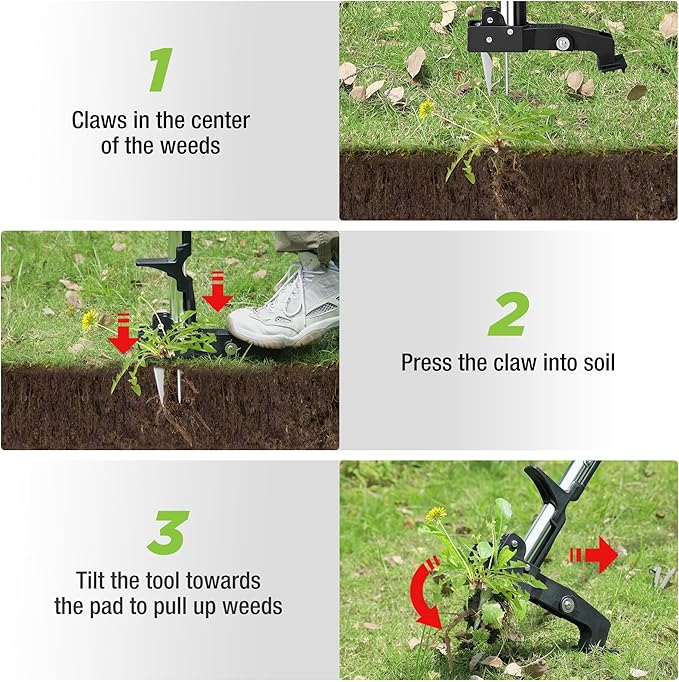 1

Claws in the center of the weeds

2

Press the claw into soil

3

Tilt the tool towards the pad to pull up weeds