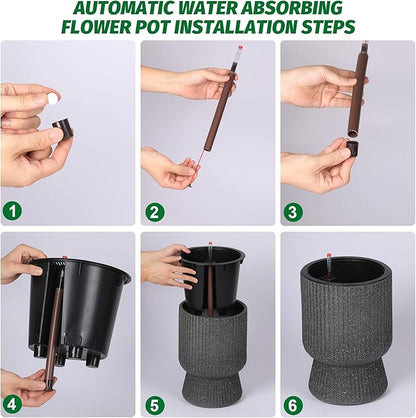 AUTOMATIC WATER ABSORBING FLOWER POT INSTALLATION STEPS

1

2

3

4

5

6