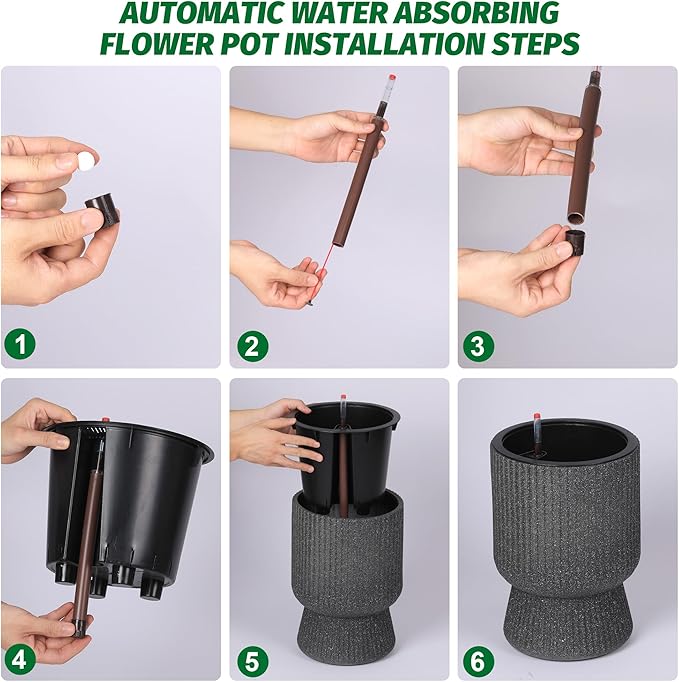 AUTOMATIC WATER ABSORBING FLOWER POT INSTALLATION STEPS

1

2

3

4

5

6