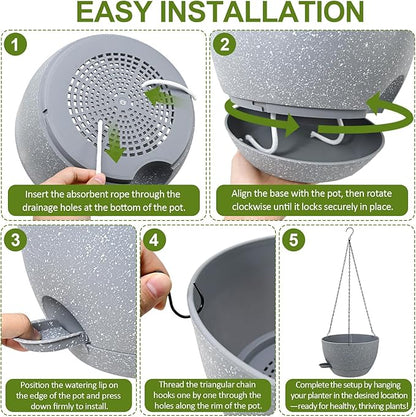 EASY INSTALLATION

1

Insert the absorbent rope through the drainage holes at the bottom of the pot.

2

Align the base with the pot, then rotate clockwise until it locks securely in place.

3

Position the watering lip on the edge of the pot and press down firmly to install.

4

Thread the triangular chain hooks one by one through the holes along the rim of the pot.

5

Complete the setup by hanging your planter in the desired location —ready for healthy, thriving plants!