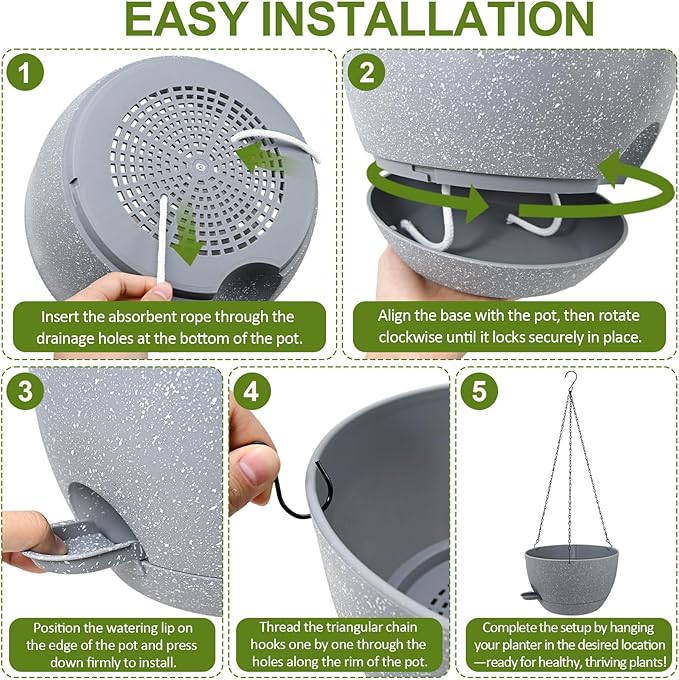 EASY INSTALLATION

1

Insert the absorbent rope through the drainage holes at the bottom of the pot.

2

Align the base with the pot, then rotate clockwise until it locks securely in place.

3

Position the watering lip on the edge of the pot and press down firmly to install.

4

Thread the triangular chain hooks one by one through the holes along the rim of the pot.

5

Complete the setup by hanging your planter in the desired location —ready for healthy, thriving plants!