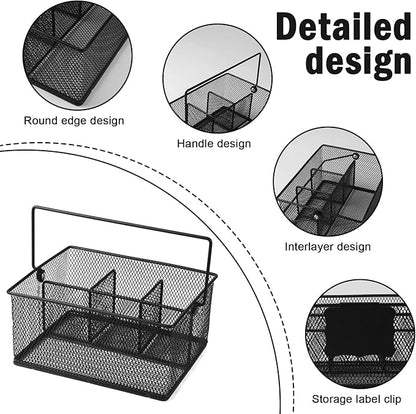 Detailed design

Round edge design

Handle design

Interlayer design

Storage label clip