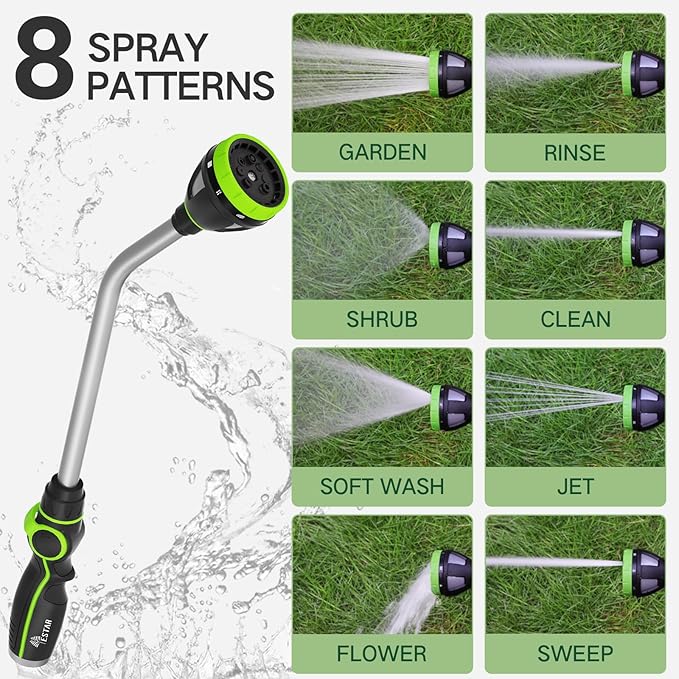 8 SPRAY PATTERNS

ESTAR

GARDEN

RINSE

SHRUB

CLEAN

SOFT WASH

JET

FLOWER

SWEEP