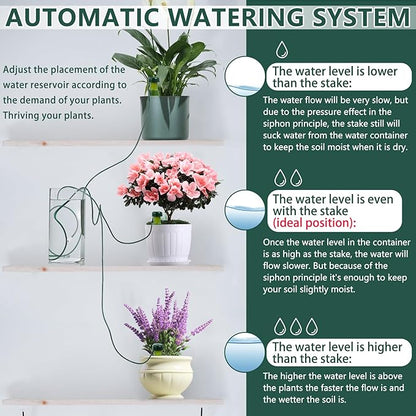 AUTOMATIC WATERING SYSTEM

Adjust the placement of the water reservoir according to the demand of your plants. Thriving your plants.

The water level is lower than the stake:

The water flow will be very slow, but due to the pressure effect in the siphon principle, the stake still will suck water from the water container to keep the soil moist when it is dry.

The water level is even with the stake (ideal position):

Once the water level in the container is as high as the stake, the water will flow slower. But because of the siphon principle it's enough to keep your soil slightly moist.

The water level is higher than the stake:

The higher the water level is above the plants the faster the flow is and the wetter the soil is.